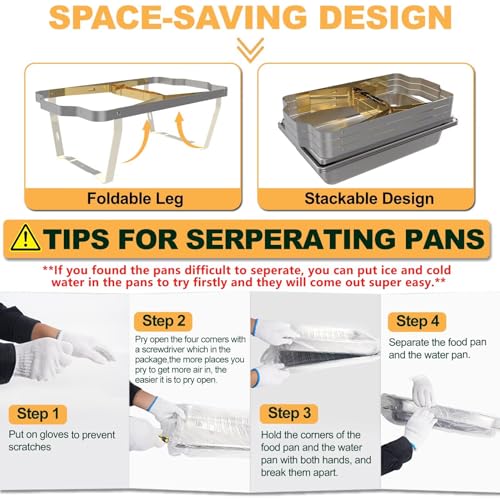 SPACE-SAVING DESIGN

Foldable Leg

Stackable Design

TIPS FOR SERPERATING PANS

**If you found the pans difficult to seperate, you can put ice and cold water in the pans to try firstly and they will come out super easy.**

Step 1
Put on gloves to prevent scratches

Step 2
Pry open the four corners with a screwdriver which in the package,the more places you pry to get more air in, the easier it is to pry open.

Step 3
Hold the corners of the food pan and the water pan with both hands, and break them apart.

Step 4
Separate the food pan and the water pan.