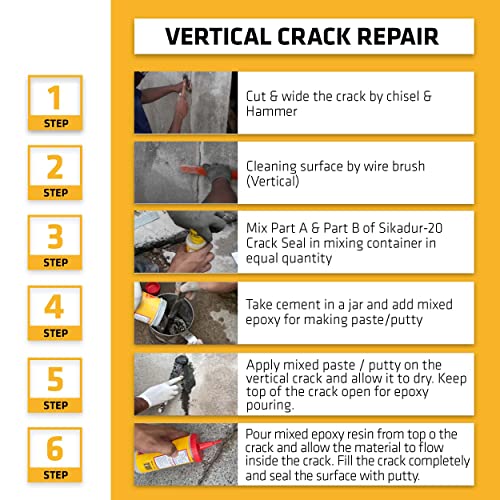 VERTICAL CRACK REPAIR

1
STEP

Cut & wide the crack by chisel & Hammer

2
STEP

Cleaning surface by wire brush (Vertical)

3
STEP

Mix Part A & Part B of Sikadur-20 Crack Seal in mixing container in equal quantity

4
STEP

Take cement in a jar and add mixed epoxy for making paste/putty

5
STEP

Apply mixed paste / putty on the vertical crack and allow it to dry. Keep top of the crack open for epoxy pouring.

6
STEP

Pour mixed epoxy resin from top o the crack and allow the material to flow inside the crack. Fill the crack completely and seal the surface with putty.