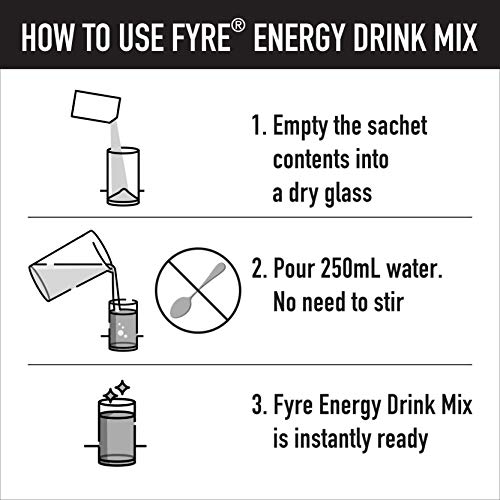 HOW TO USE FYRE® ENERGY DRINK MIX

1. Empty the sachet contents into a dry glass

2. Pour 250mL water. No need to stir

3. Fyre Energy Drink Mix is instantly ready