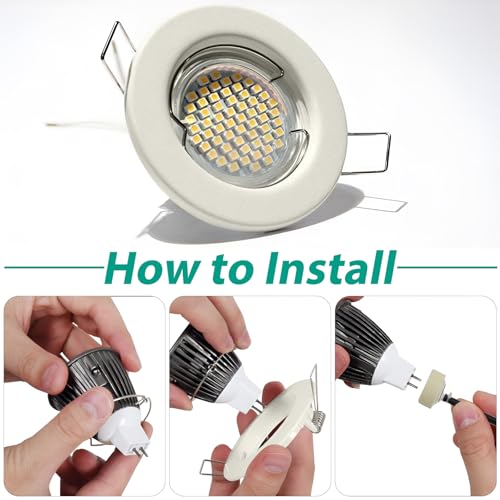 How to Install