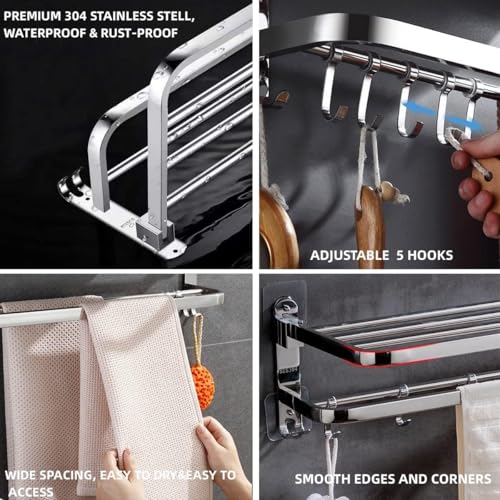 PREMIUM 304 STAINLESS STELL, WATERPROOF & RUST-PROOF

ADJUSTABLE 5 HOOKS

WIDE SPACING, EASY TO DRY&EASY TO ACCESS

SMOOTH EDGES AND CORNERS