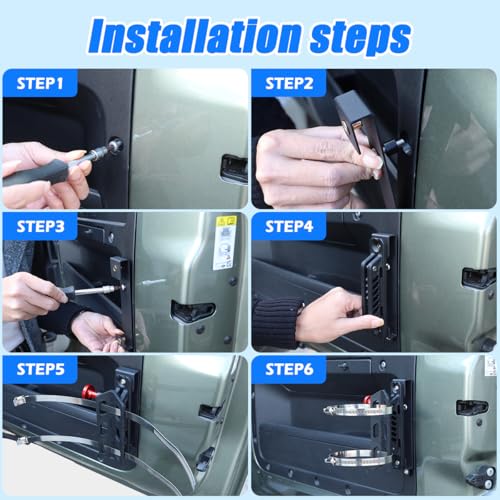 Installation steps

STEP1

STEP2

STEP3

STEP4

STEP5

STEP6