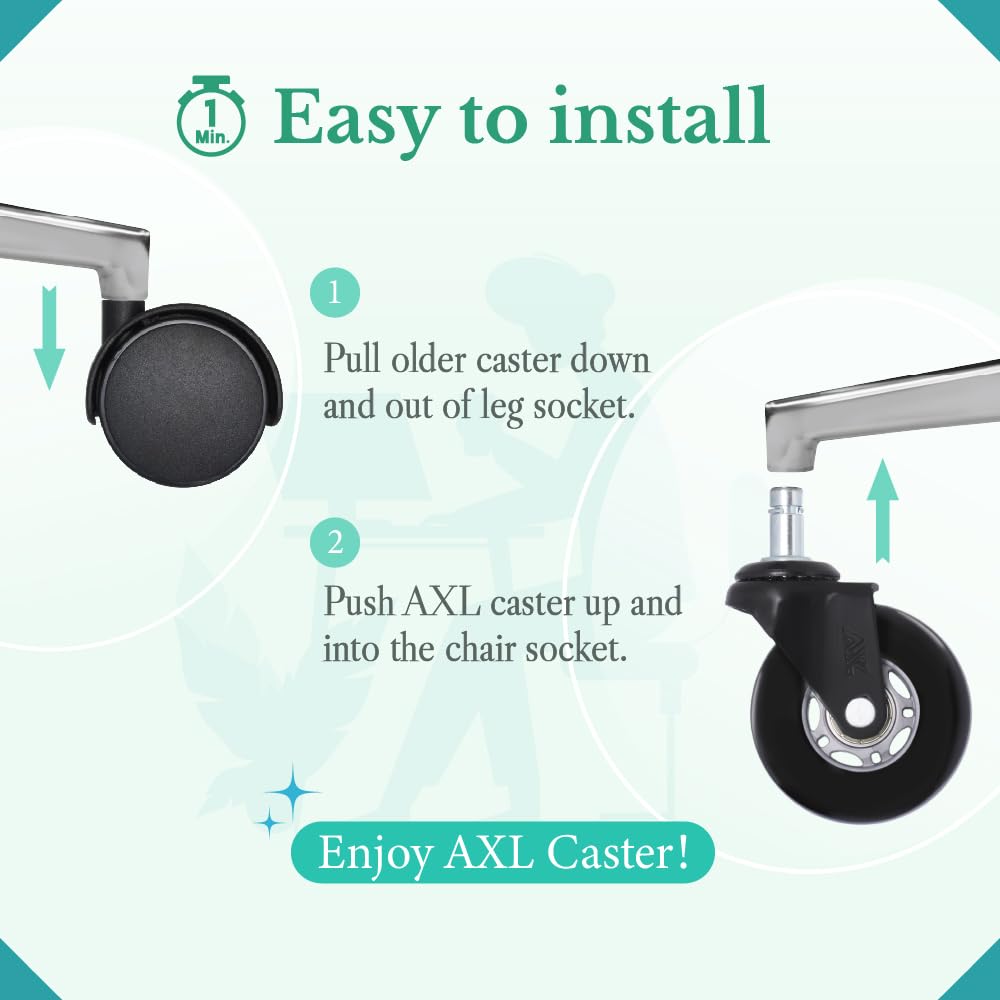 1 Min.

Easy to install

1

Pull older caster down and out of leg socket.

2

Push AXL caster up and into the chair socket.

AXL

Enjoy AXL Caster!