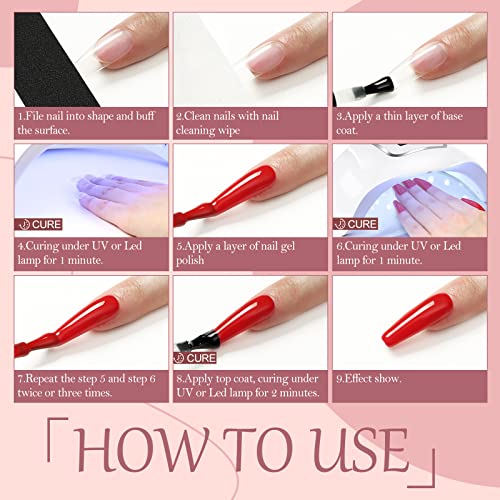 1.File nail into shape and buff the surface.

2.Clean nails with nail cleaning wipe

3.Apply a thin layer of base coat.

CURE

4.Curing under UV or Led lamp for 1 minute.

5.Apply a layer of nail gel polish

CURE

6.Curing under UV or Led lamp for 1 minute.

7.Repeat the step 5 and step 6 twice or three times.

CURE

8.Apply top coat, curing under UV or Led lamp for 2 minutes.

9.Effect show.

「HOW TO USE」