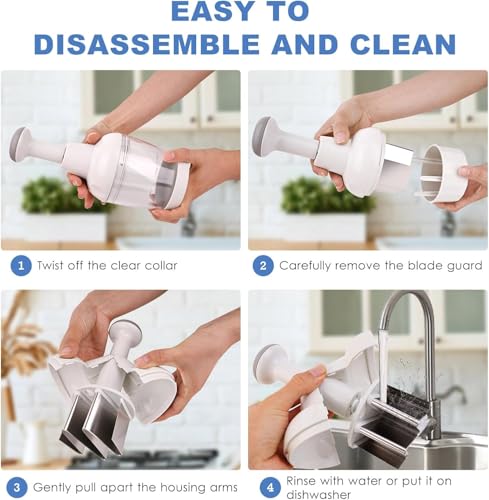 EASY TO
DISASSEMBLE AND CLEAN

1 Twist off the clear collar

2 Carefully remove the blade guard

3 Gently pull apart the housing arms

4 Rinse with water or put it on dishwasher