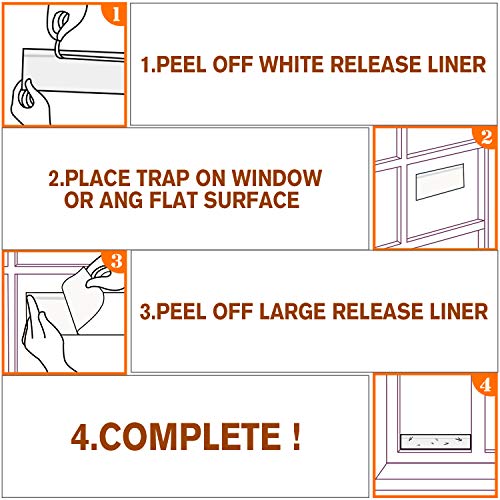 1

1.PEEL OFF WHITE RELEASE LINER

2.PLACE TRAP ON WINDOW OR ANG FLAT SURFACE

2

3

3.PEEL OFF LARGE RELEASE LINER

4.COMPLETE !

4