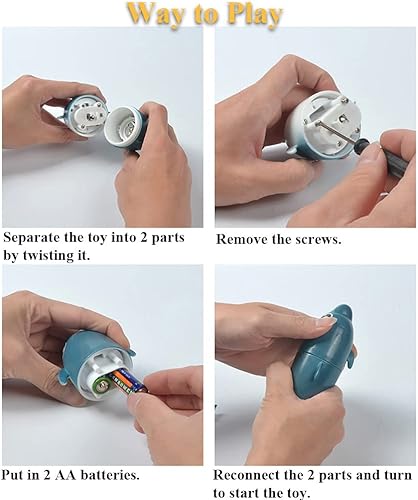 Way to Play

Separate the toy into 2 parts by twisting it.

Remove the screws.

Put in 2 AA batteries.

Reconnect the 2 parts and turn to start the toy.