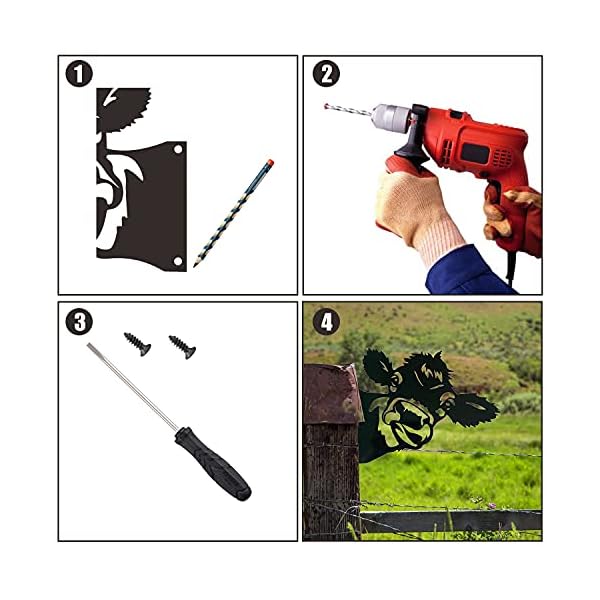 1

2

3

4