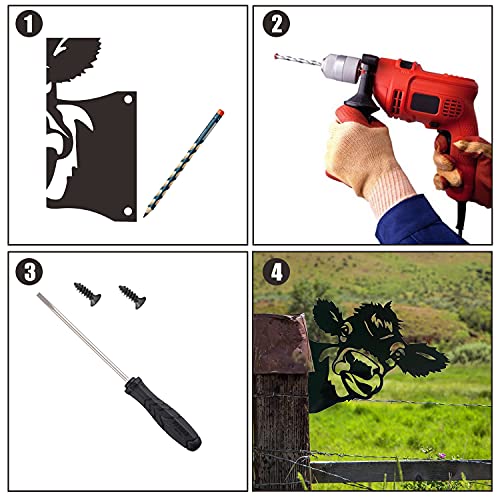 1

2

3

4