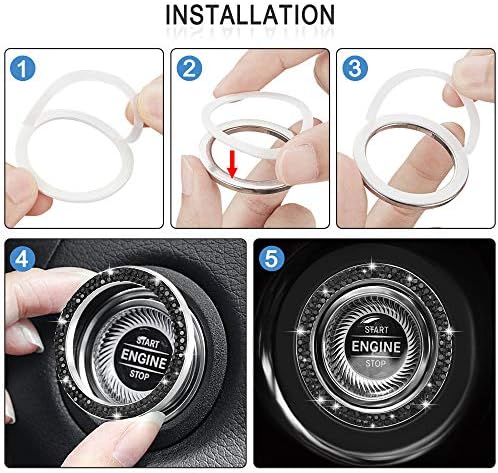 INSTALLATION

1

2

3

4

START
ENGINE
STOP

5

START
ENGINE
STOP