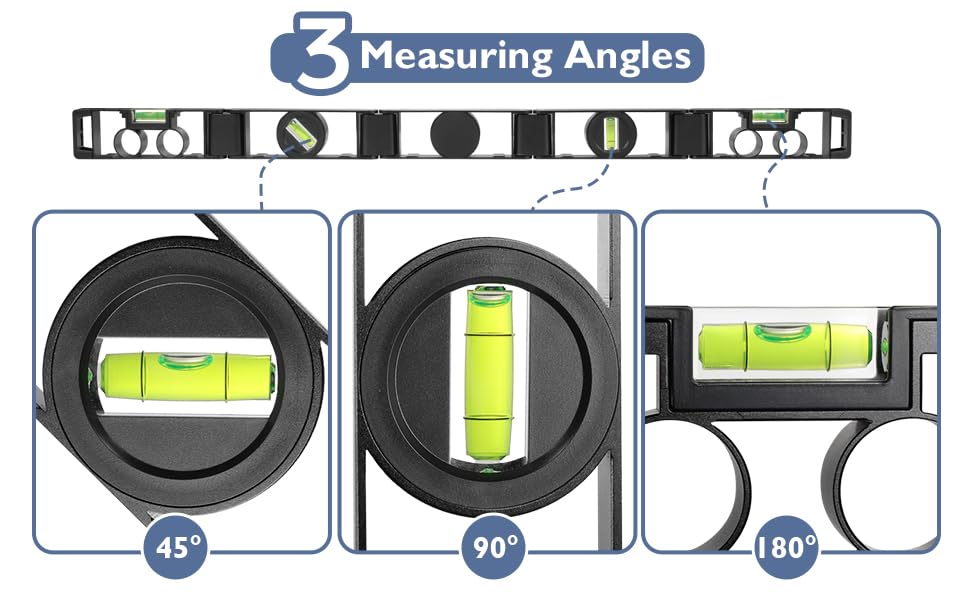 3 Measuring Angles

45°

90°

180°