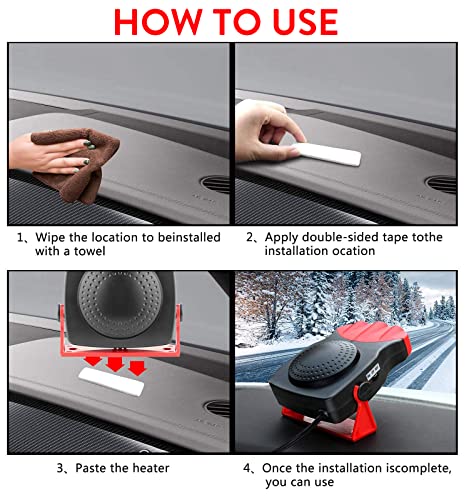 HOW TO USE

1、Wipe the location to beinstalled with a towel

2、Apply double-sided tape tothe installation ocation

3、Paste the heater

4、Once the installation iscomplete, you can use