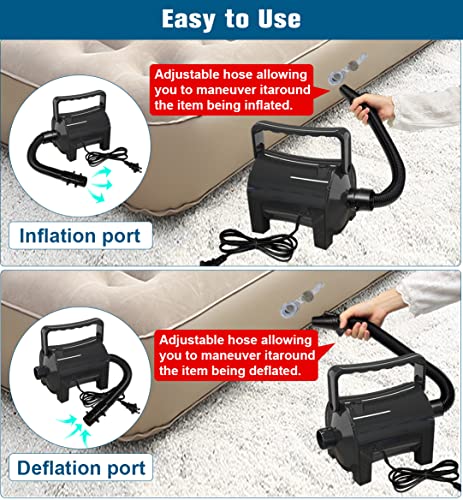 Easy to Use

Adjustable hose allowing you to maneuver itaround the item being inflated.

Inflation port

Adjustable hose allowing you to maneuver itaround the item being deflated.

Deflation port