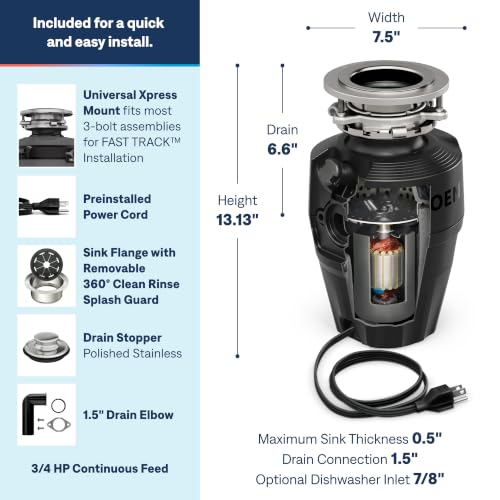 Included for a quick and easy install.

Universal Xpress Mount fits most 3-bolt assemblies for FAST TRACK™ Installation

Preinstalled Power Cord

Sink Flange with Removable 360° Clean Rinse Splash Guard

Drain Stopper Polished Stainless

1.5" Drain Elbow

3/4 HP Continuous Feed

Width
7.5"

Drain
6.6"

Height
13.13"

OEN

Maximum Sink Thickness 0.5"
Drain Connection 1.5"
Optional Dishwasher Inlet 7/8"