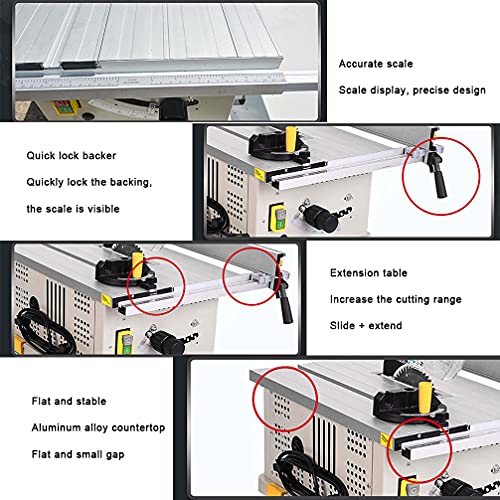 Accurate scale

Scale display, precise design

Quick lock backer

Quickly lock the backing,

the scale is visible

Extension table

Increase the cutting range

Slide + extend

Flat and stable

Aluminum alloy countertop

Flat and small gap