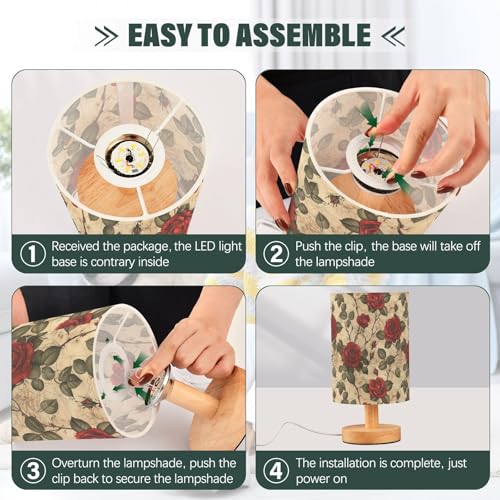 EASY TO ASSEMBLE

① Received the package, the LED light base is contrary inside

② Push the clip, the base will take off the lampshade

③ Overturn the lampshade, push the clip back to secure the lampshade

④ The installation is complete, just power on