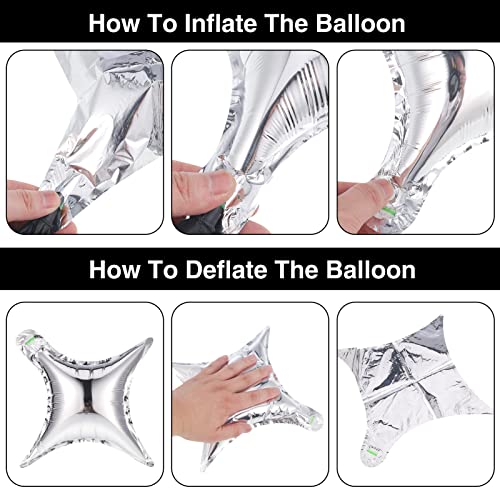 How To Inflate The Balloon

How To Deflate The Balloon