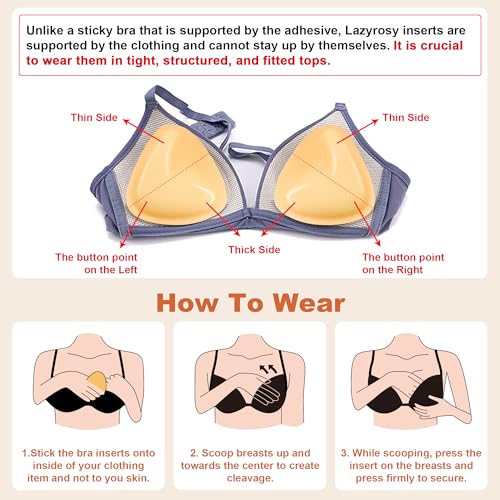 Unlike a sticky bra that is supported by the adhesive, Lazyrosy inserts are supported by the clothing and cannot stay up by themselves. It is crucial to wear them in tight, structured, and fitted tops.

Thin Side

Thin Side

The button point on the Left

Thick Side

The button point on the Right

How To Wear

1.Stick the bra inserts onto inside of your clothing item and not to you skin.

2. Scoop breasts up and towards the center to create cleavage.

3. While scooping, press the insert on the breasts and press firmly to secure.