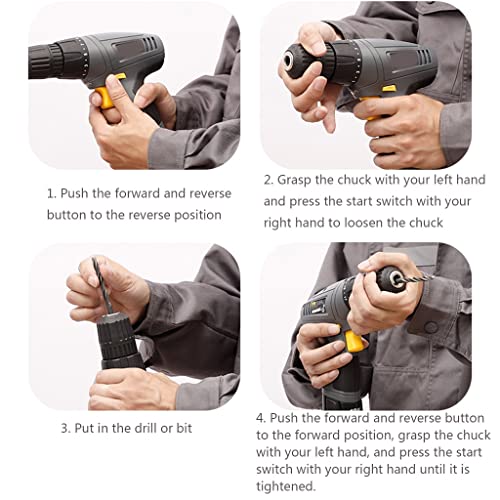 1. Push the forward and reverse button to the reverse position

2. Grasp the chuck with your left hand and press the start switch with your right hand to loosen the chuck

3. Put in the drill or bit

4. Push the forward and reverse button to the forward position, grasp the chuck with your left hand, and press the start switch with your right hand until it is tightened.