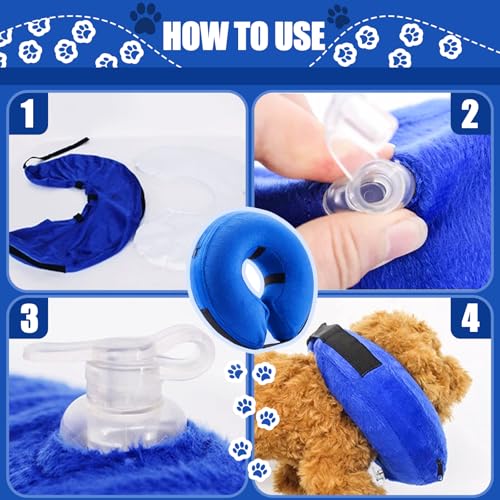 HOW TO USE

1

2

3

4