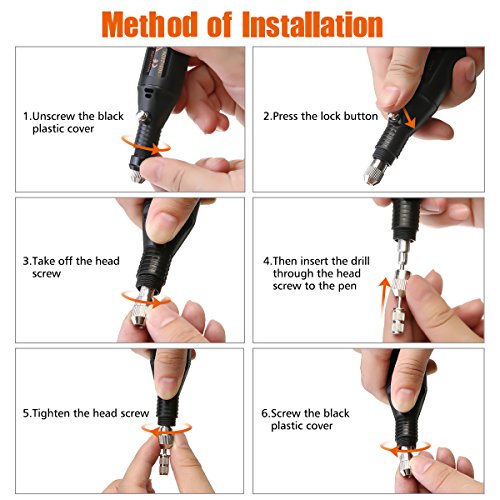 Method of Installation

1.Unscrew the black plastic cover

2.Press the lock button

3.Take off the head screw

4.Then insert the drill through the head screw to the pen

5.Tighten the head screw

6.Screw the black plastic cover