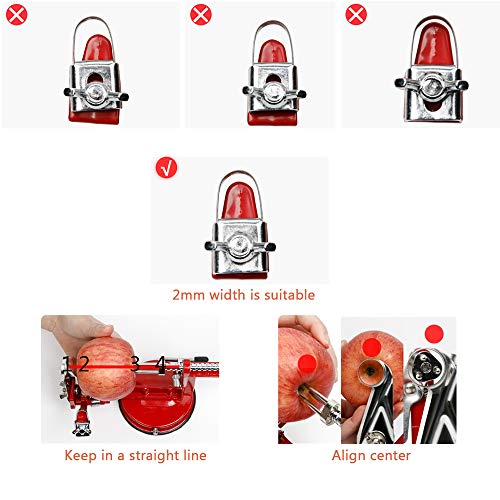 √

2mm width is suitable

1 2 3 4

Keep in a straight line

Align center