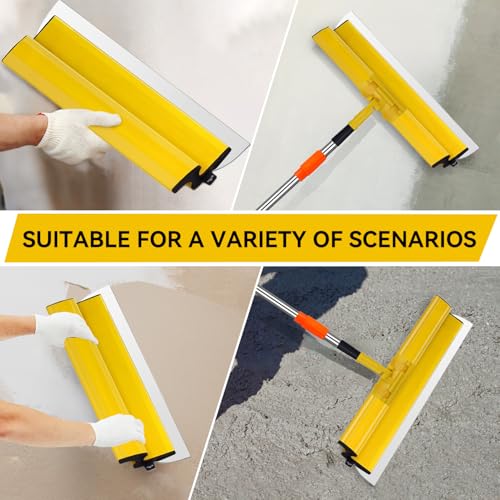 SUITABLE FOR A VARIETY OF SCENARIOS