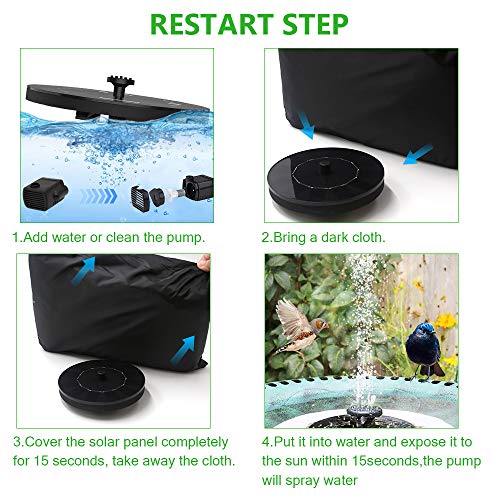 RESTART STEP

1.Add water or clean the pump.

2.Bring a dark cloth.

3.Cover the solar panel completely for 15 seconds, take away the cloth.

4.Put it into water and expose it to the sun within 15seconds,the pump will spray water