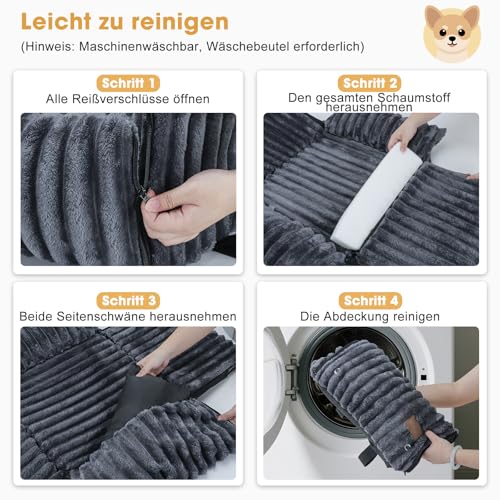 Leicht zu reinigen

(Hinweis: Maschinenwäschbar, Wäschebeutel erforderlich)

Schritt 1
Alle Reißverschlüsse öffnen

Schritt 2
Den gesamten Schaumstoff herausnehmen

Schritt 3
Beide Seitenschwäne herausnehmen

Schritt 4
Die Abdeckung reinigen