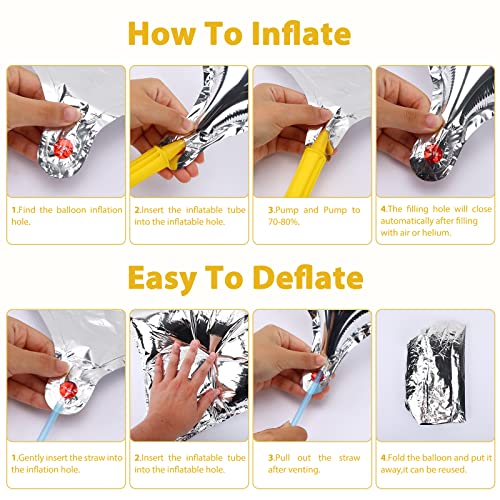 How To Inflate

1.Find the balloon inflation hole.

2.Insert the inflatable tube into the inflatable hole.

3.Pump and Pump to 70-80%.

4.The filling hole will close automatically after filling with air or helium.

Easy To Deflate

1.Gently insert the straw into the inflation hole.

2.Insert the inflatable tube into the inflatable hole.

3.Pull out the straw after venting.

4.Fold the balloon and put it away,it can be reused.