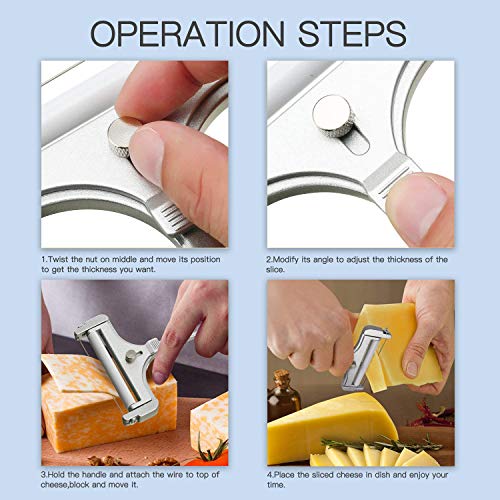 OPERATION STEPS

1.Twist the nut on middle and move its position to get the thickness you want.

2.Modify its angle to adjust the thickness of the slice.

3.Hold the handle and attach the wire to top of cheese,block and move it.

4.Place the sliced cheese in dish and enjoy your time.