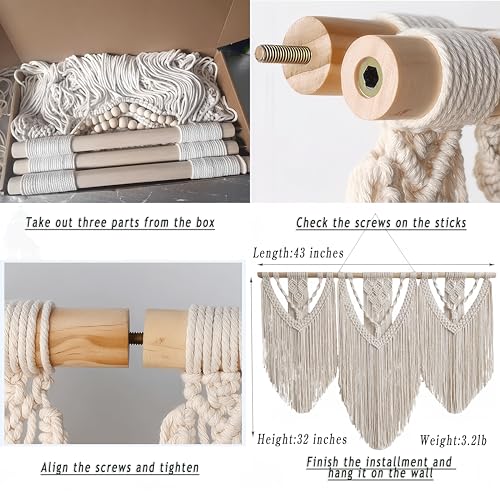 Take out three parts from the box

Check the screws on the sticks

Length:43 inches

Height:32 inches

Weight:3.2lb

Align the screws and tighten

Finish the installment and hang it on the wall