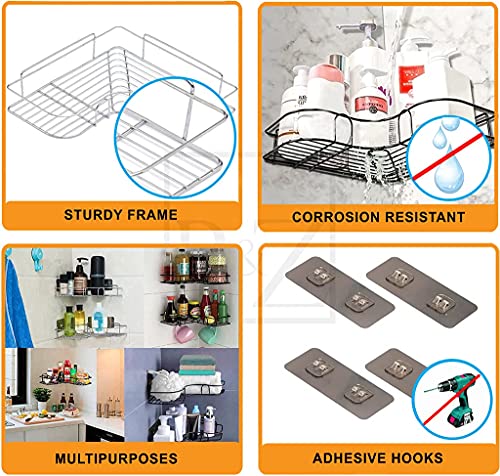 STURDY FRAME

CORROSION RESISTANT

MULTIPURPOSES

ADHESIVE HOOKS