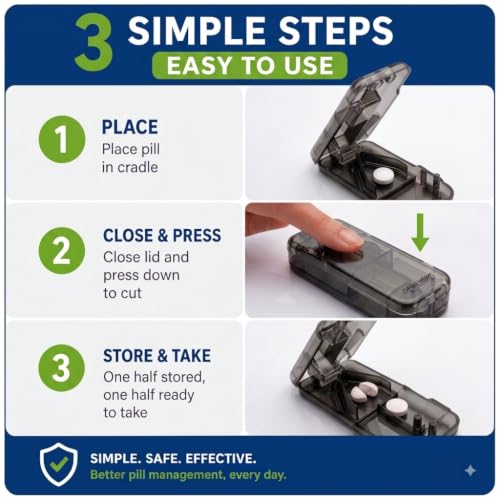 3 SIMPLE STEPS
EASY TO USE

1
PLACE
Place pill in cradle

2
CLOSE & PRESS
Close lid and press down to cut

3
STORE & TAKE
One half stored, one half ready to take

SIMPLE. SAFE. EFFECTIVE.
Better pill management, every day.