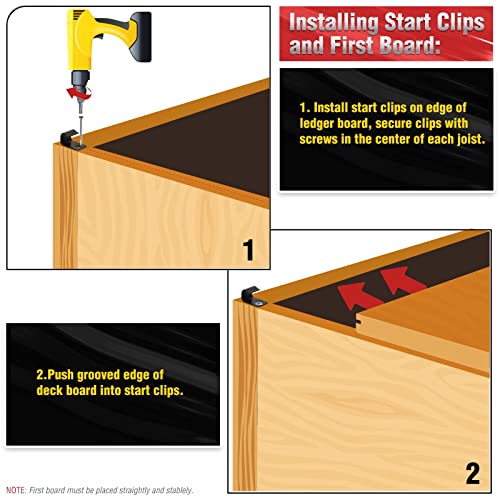 Installing Start Clips and First Board:

1. Install start clips on edge of ledger board, secure clips with screws in the center of each joist.

1

2.Push grooved edge of deck board into start clips.

2

NOTE: First board must be placed straightly and stablely.