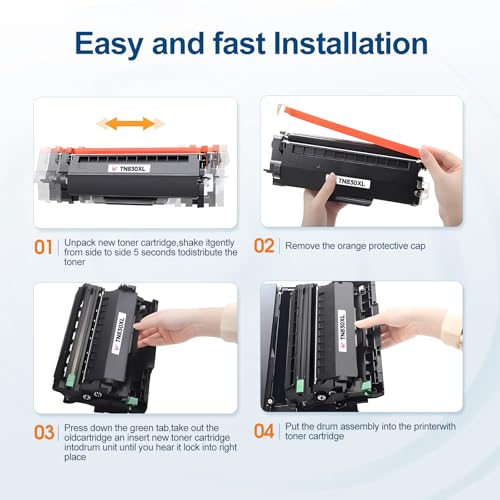 Easy and fast Installation

TN830XL

TN830XL

01 Unpack new toner cartridge,shake itgently from side to side 5 seconds todistribute the toner

02 Remove the orange protective cap

TN830XL

TN830XL

03 Press down the green tab,take out the oldcartridge an insert new toner cartridge intodrum unit until you hear it lock into right place

04 Put the drum assembly into the printerwith toner cartridge