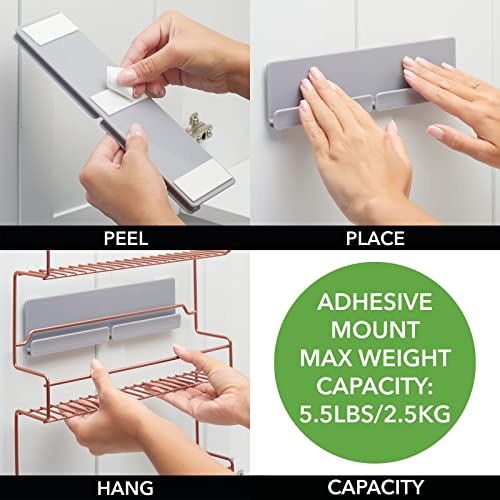 PEEL

PLACE

HANG

ADHESIVE MOUNT MAX WEIGHT CAPACITY: 5.5LBS/2.5KG

CAPACITY