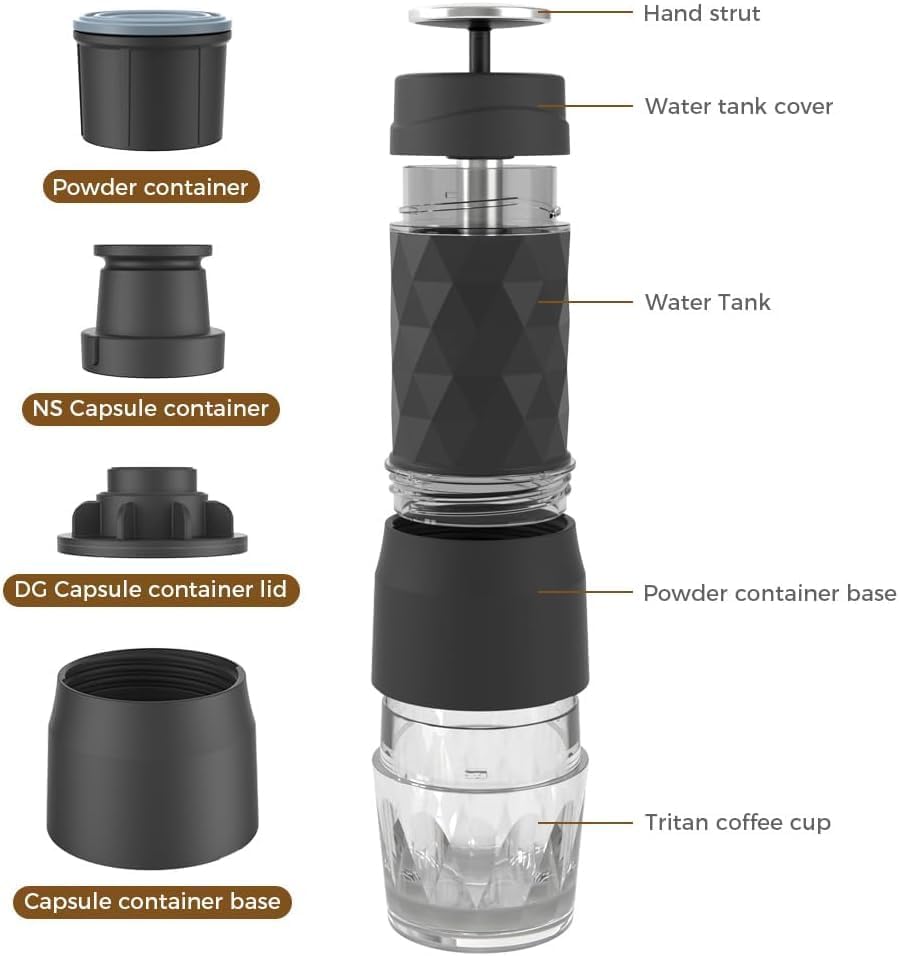 Powder container

NS Capsule container

DG Capsule container lid

Capsule container base

Hand strut

Water tank cover

Water Tank

Powder container base

Tritan coffee cup