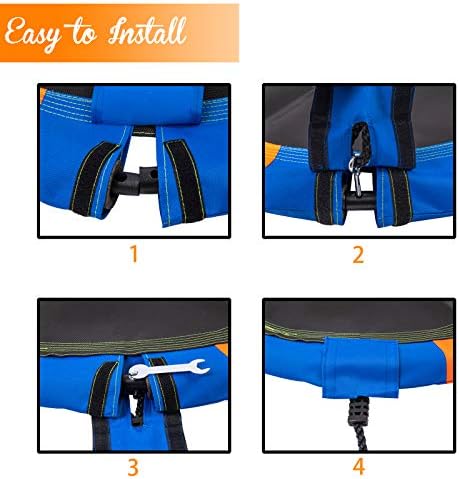 Easy to Install

1

2

3

4