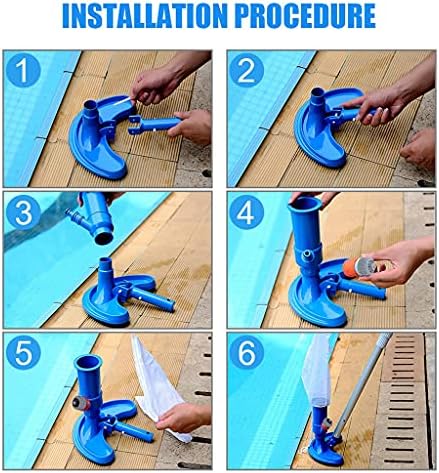 INSTALLATION PROCEDURE

1

2

3

4

5

6