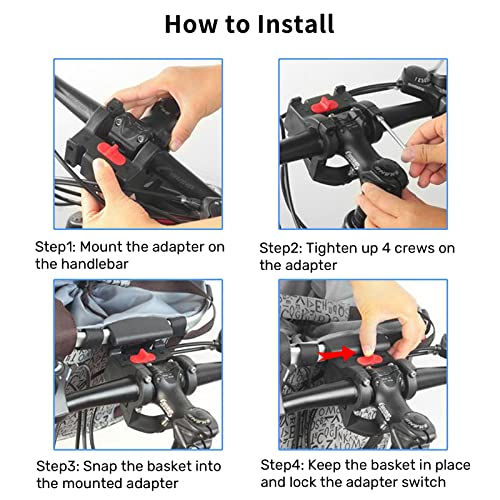 How to Install

Step1: Mount the adapter on the handlebar

Step2: Tighten up 4 crews on the adapter

Step3: Snap the basket into the mounted adapter

Step4: Keep the basket in place and lock the adapter switch