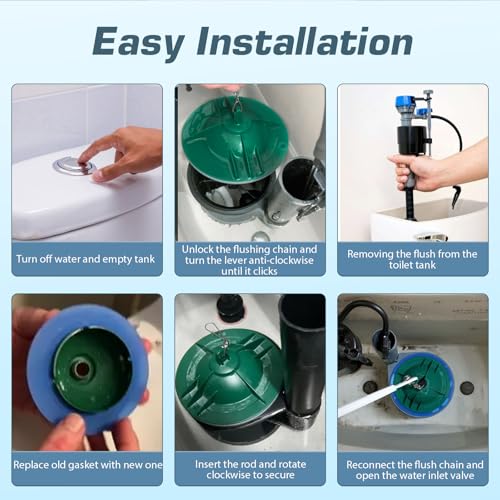 Easy Installation

Turn off water and empty tank

Unlock the flushing chain and turn the lever anti-clockwise until it clicks

Removing the flush from the toilet tank

Replace old gasket with new one

Insert the rod and rotate clockwise to secure

Reconnect the flush chain and open the water inlet valve