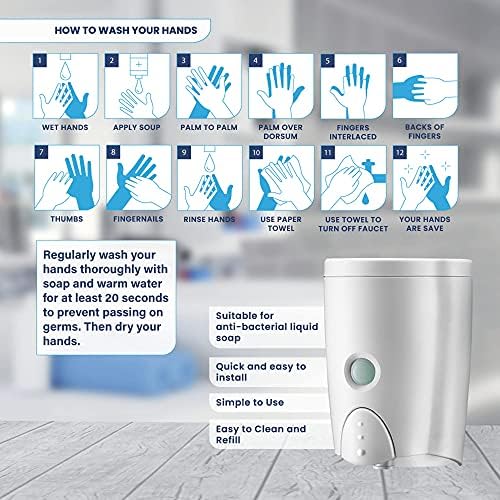 HOW TO WASH YOUR HANDS

1
WET HANDS

2
APPLY SOUP

3
PALM TO PALM

4
PALM OVER DORSUM

5
FINGERS INTERLACED

6
BACKS OF FINGERS

7
THUMBS

8
FINGERNAILS

9
RINSE HANDS

10
USE PAPER TOWEL

11
USE TOWEL TO TURN OFF FAUCET

12
YOUR HANDS ARE SAVE

Regularly wash your hands thoroughly with soap and warm water for at least 20 seconds to prevent passing on germs. Then dry your hands.

Suitable for anti-bacterial liquid soap

Quick and easy to install

Simple to Use

Easy to Clean and Refill