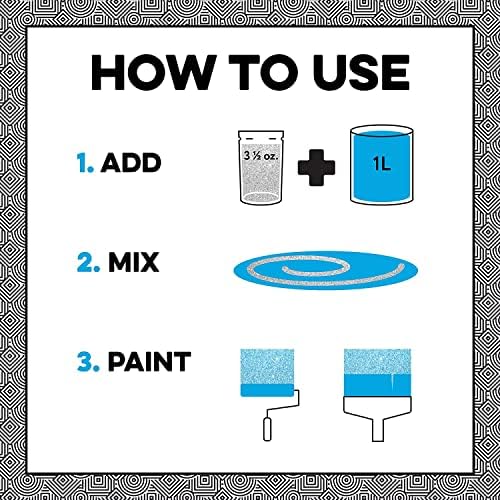 HOW TO USE

1. ADD

3 ½ oz.

1L

2. MIX

3. PAINT