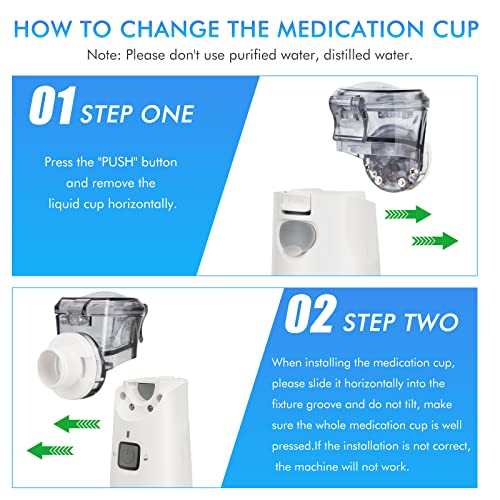 HOW TO CHANGE THE MEDICATION CUP

Note: Please don't use purified water, distilled water.

01 STEP ONE

Press the "PUSH" button and remove the liquid cup horizontally.

02 STEP TWO

When installing the medication cup, please slide it horizontally into the fixture groove and do not tilt, make sure the whole medication cup is well pressed.If the installation is not correct, the machine will not work.