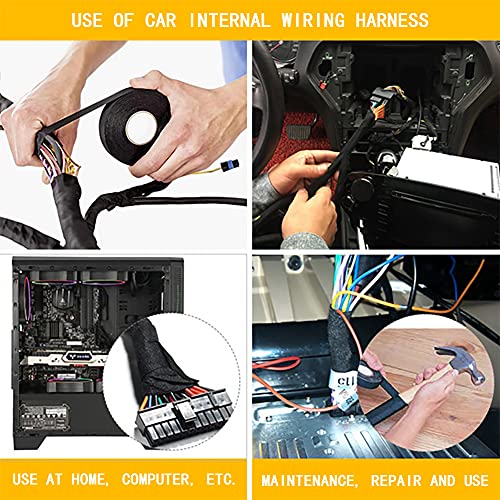 USE OF CAR INTERNAL WIRING HARNESS

USE AT HOME, COMPUTER, ETC.

MAINTENANCE, REPAIR AND USE