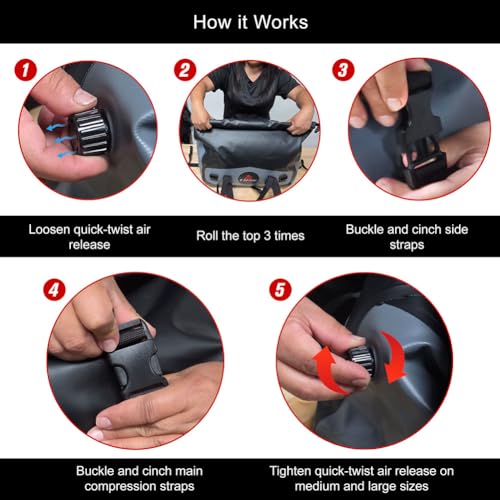 How it Works

1

2

3

Loosen quick-twist air release

Roll the top 3 times

Buckle and cinch side straps

4

5

Buckle and cinch main compression straps

Tighten quick-twist air release on medium and large sizes