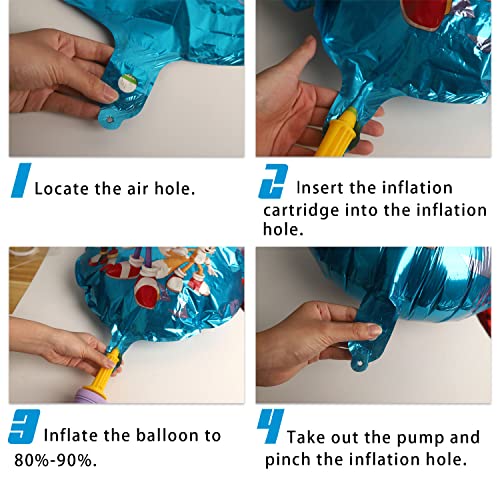 1 Locate the air hole.

2 Insert the inflation cartridge into the inflation hole.

3 Inflate the balloon to 80%-90%.

4 Take out the pump and pinch the inflation hole.