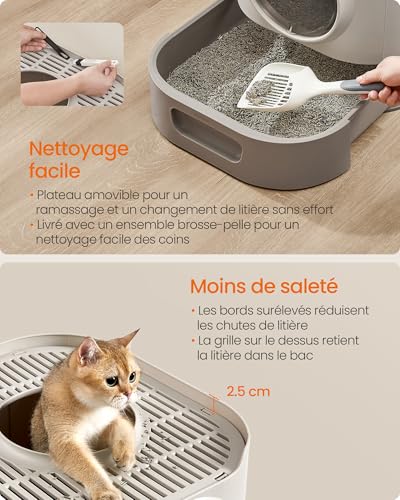 Nettoyage facile

• Plateau amovible pour un ramassage et un changement de litière sans effort
• Livré avec un ensemble brosse-pelle pour un nettoyage facile des coins

Moins de saleté

• Les bords surélevés réduisent les chutes de litière
• La grille sur le dessus retient la litière dans le bac

2.5 cm