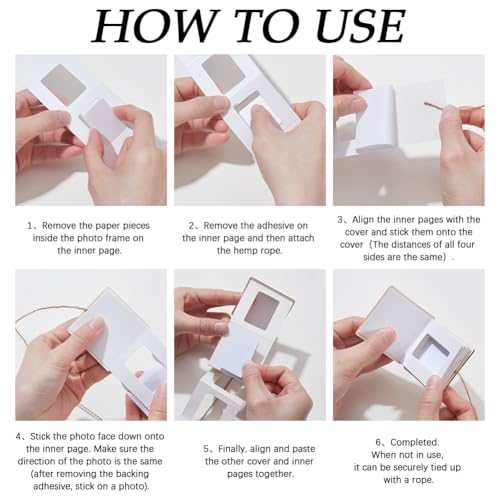 HOW TO USE

1、Remove the paper pieces inside the photo frame on the inner page.

2、Remove the adhesive on the inner page and then attach the hemp rope.

3、Align the inner pages with the cover and stick them onto the cover（The distances of all four sides are the same）.

4、Stick the photo face down onto the inner page. Make sure the direction of the photo is the same (after removing the backing adhesive, stick on a photo).

5、Finally, align and paste the other cover and inner pages together.

6、Completed. When not in use, it can be securely tied up with a rope.